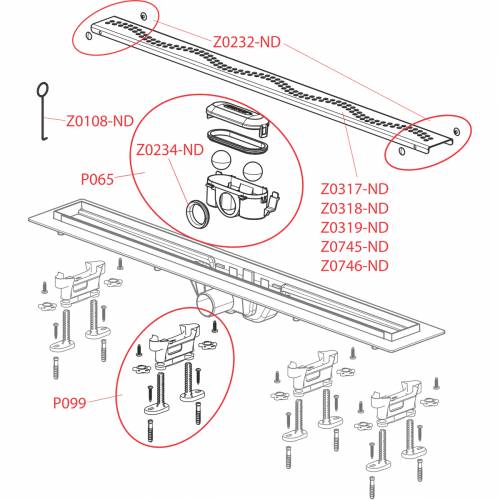 Z0232-ND

Z0108-ND

Z0234-ND

P065

Z0317-ND
Z0318-ND
Z0319-ND
Z0745-ND
Z0746-ND

P099